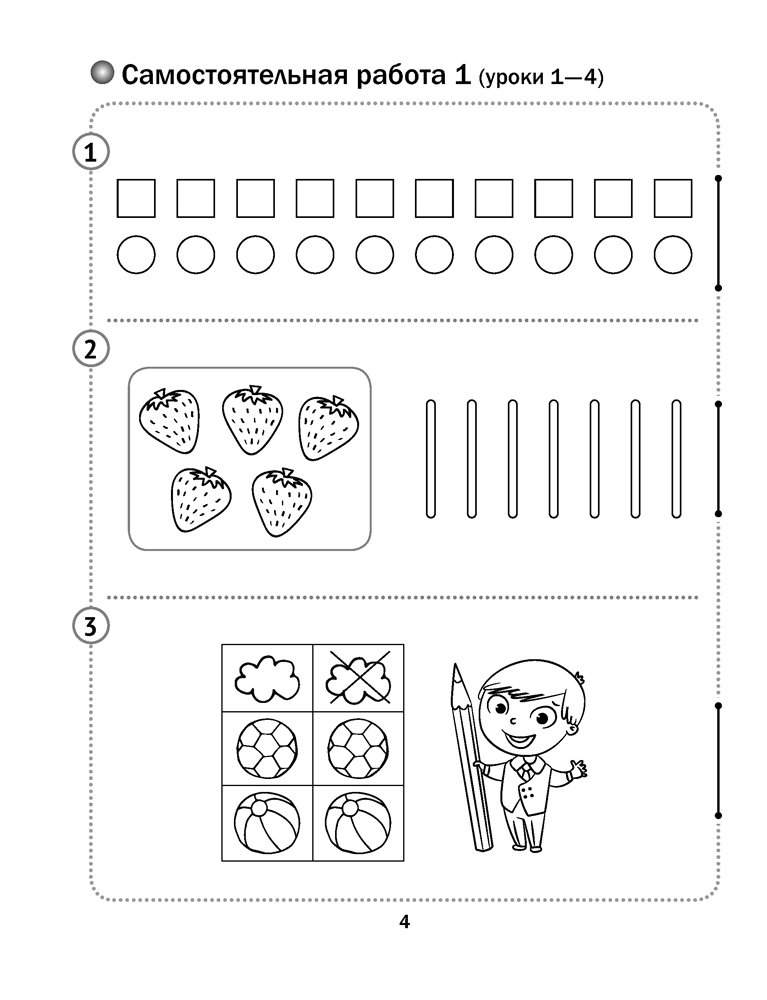 Самостоятельная работа 1 (уроки 1—4)

1

2

3

4