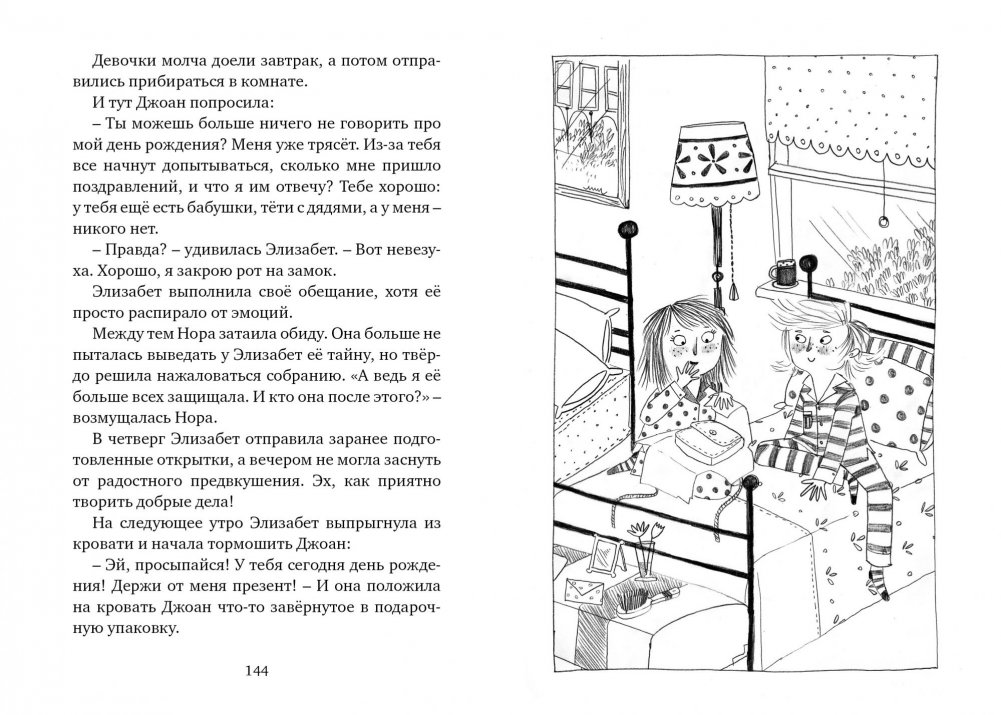 Девочки молча доели завтрак, а потом отправились прибираться в комнате.

И тут Джоан попросила:

– Ты можешь больше ничего не говорить про мой день рождения? Меня уже трясёт. Из-за тебя все начнут допытываться, сколько мне пришло поздравлений, и что я им отвечу? Тебе хорошо: у тебя ещё есть бабушки, тёти с дядями, а у меня – никого нет.

– Правда? – удивилась Элизабет. – Вот невезуха. Хорошо, я закрою рот на замок.

Элизабет выполнила своё обещание, хотя её просто распирало от эмоций.

Между тем Нора затаила обиду. Она больше не пыталась выведать у Элизабет её тайну, но твёрдо решила нажаловаться собранию. «А ведь я её больше всех защищала. И кто она после этого?» – возмущалась Нора.

В четверг Элизабет отправила заранее подготовленные открытки, а вечером не могла заснуть от радостного предвкушения. Эх, как приятно творить добрые дела!

На следующее утро Элизабет выпрыгнула из кровати и начала тормошить Джоан:

– Эй, просыпайся! У тебя сегодня день рождения! Держи от меня презент! – И она положила на кровать Джоан что-то завёрнутое в подарочную упаковку.

144