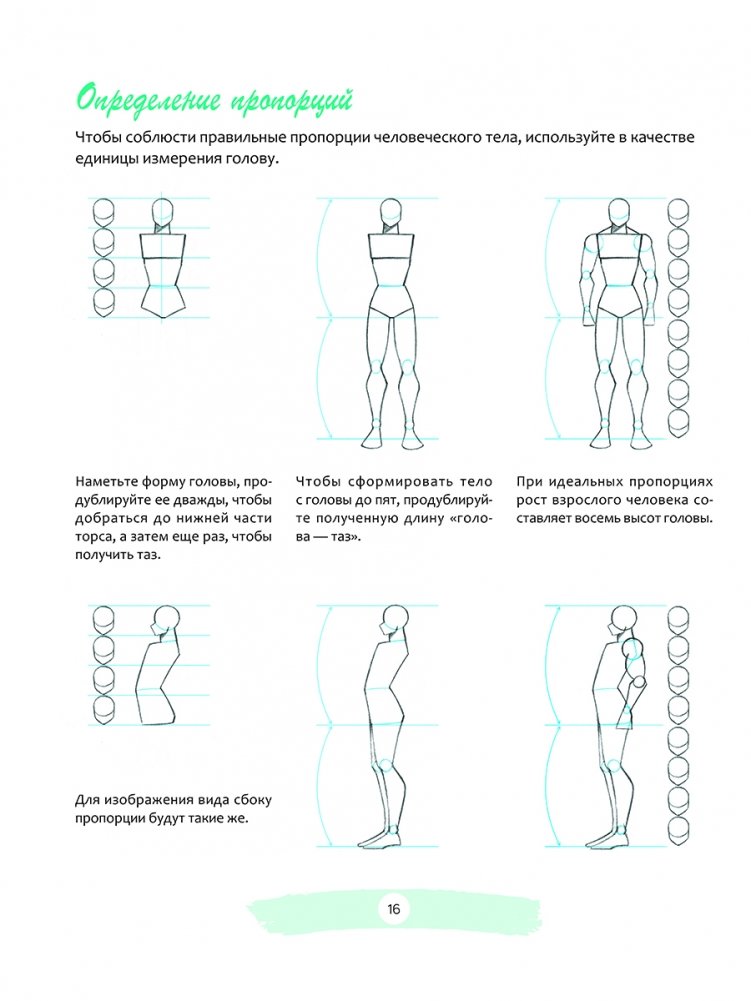 Определение пропорций

Чтобы соблюсти правильные пропорции человеческого тела, используйте в качестве единицы измерения голову.

Наметьте форму головы, продублируйте ее дважды, чтобы добраться до нижней части торса, а затем еще раз, чтобы получить таз.

Чтобы сформировать тело с головы до пят, продублируйте полученную длину «голова — таз».

При идеальных пропорциях рост взрослого человека составляет восемь высот головы.

Для изображения вида сбоку пропорции будут такие же.

16