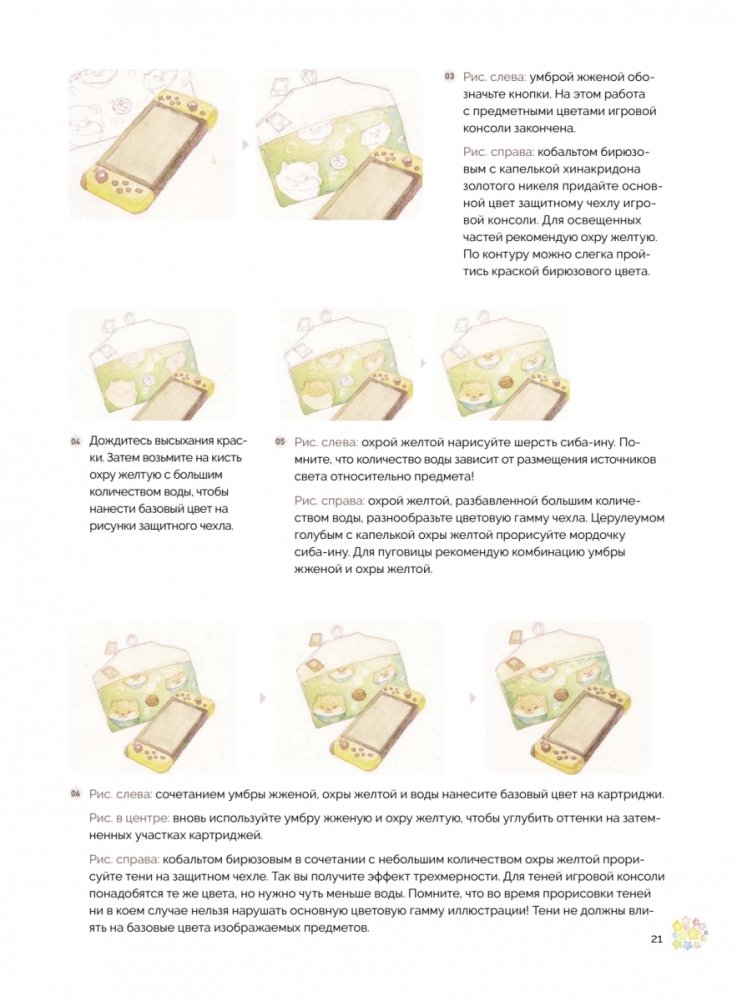 03 Рис. слева: умброй жженой обозначьте кнопки. На этом работа с предметными цветами игровой консоли закончена.

Рис. справа: кобальтом бирюзовым с капелькой хинакридона золотого никеля придайте основной цвет защитному чехлу игровой консоли. Для освещенных частей рекомендую охру желтую. По контуру можно слегка пройтись краской бирюзового цвета.

04 Дождитесь высыхания краски. Затем возьмите на кисть охру желтую с большим количеством воды, чтобы нанести базовый цвет на рисунки защитного чехла.

05 Рис. слева: охрой желтой нарисуйте шерсть сиба-ину. Помните, что количество воды зависит от размещения источников света относительно предмета!

Рис. справа: охрой желтой, разбавленной большим количеством воды, разнообразьте цветовую гамму чехла. Церулеумом голубым с капелькой охры желтой прорисуйте мордочку сиба-ину. Для пуговицы рекомендую комбинацию умбры жженой и охры желтой.

06 Рис. слева: сочетанием умбры жженой, охры желтой и воды нанесите базовый цвет на картриджи.

Рис. в центре: вновь используйте умбру жженую и охру желтую, чтобы углубить оттенки на затемненных участках картриджей.

Рис. справа: кобальтом бирюзовым в сочетании с небольшим количеством охры желтой прорисуйте тени на защитном чехле. Так вы получите эффект трехмерности. Для теней игровой консоли понадобятся те же цвета, но нужно чуть меньше воды. Помните, что во время прорисовки теней ни в коем случае нельзя нарушать основную цветовую гамму иллюстрации! Тени не должны влиять на базовые цвета изображаемых предметов.

21