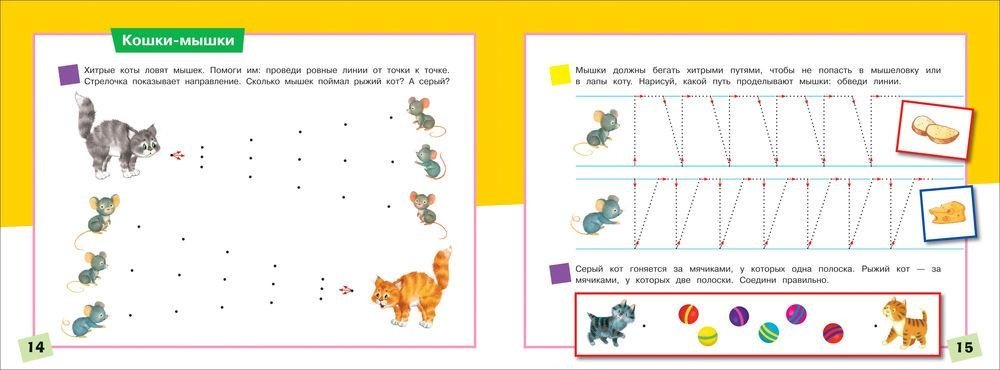 Кошки-мышки

Хитрые коты ловят мышек. Помоги им: проведи ровные линии от точки к точке. Стрелочка показывает направление. Сколько мышек поймал рыжий кот? А серый?

14

Мышки должны бегать хитрыми путями, чтобы не попасть в мышеловку или в лапы коту. Нарисуй, какой путь проделывают мышки: обведи линии.

Серый кот гоняется за мячиками, у которых одна полоска. Рыжий кот — за мячиками, у которых две полоски. Соедини правильно.

15