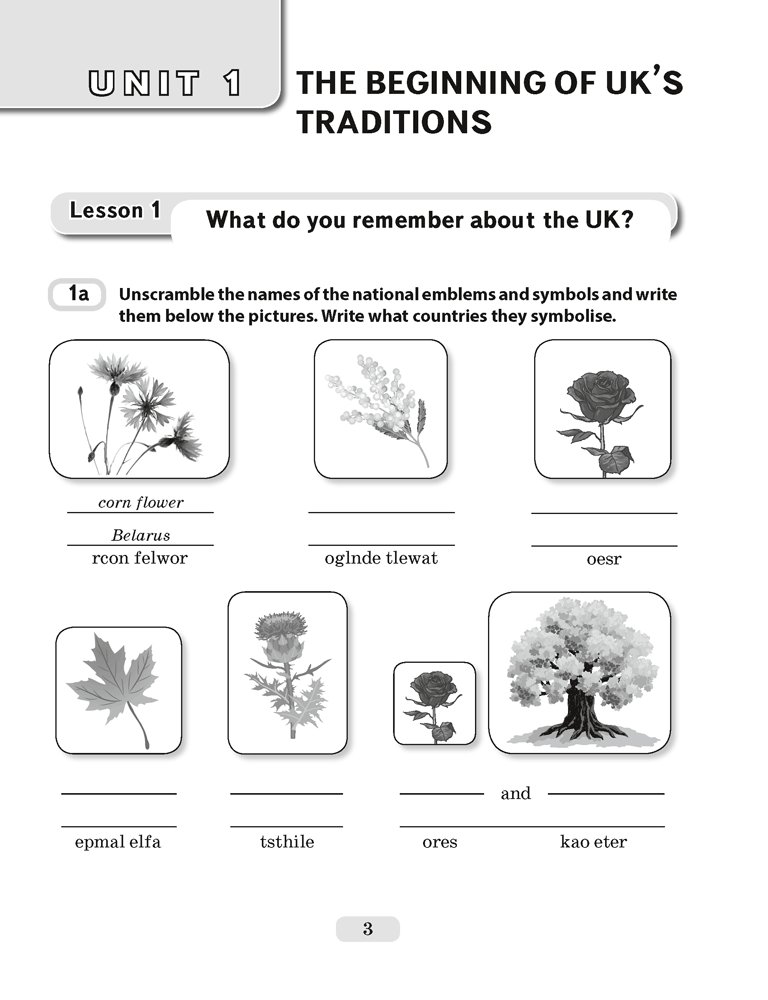 UNIT 1 THE BEGINNING OF UK'S TRADITIONS

Lesson 1 What do you remember about the UK?

1a Unscramble the names of the national emblems and symbols and write them below the pictures. Write what countries they symbolise.

corn flower

Belarus

rcon felwor

oglnde tlewat

oesr

and

epmal elfa

tsthile

ores

kao eter

3