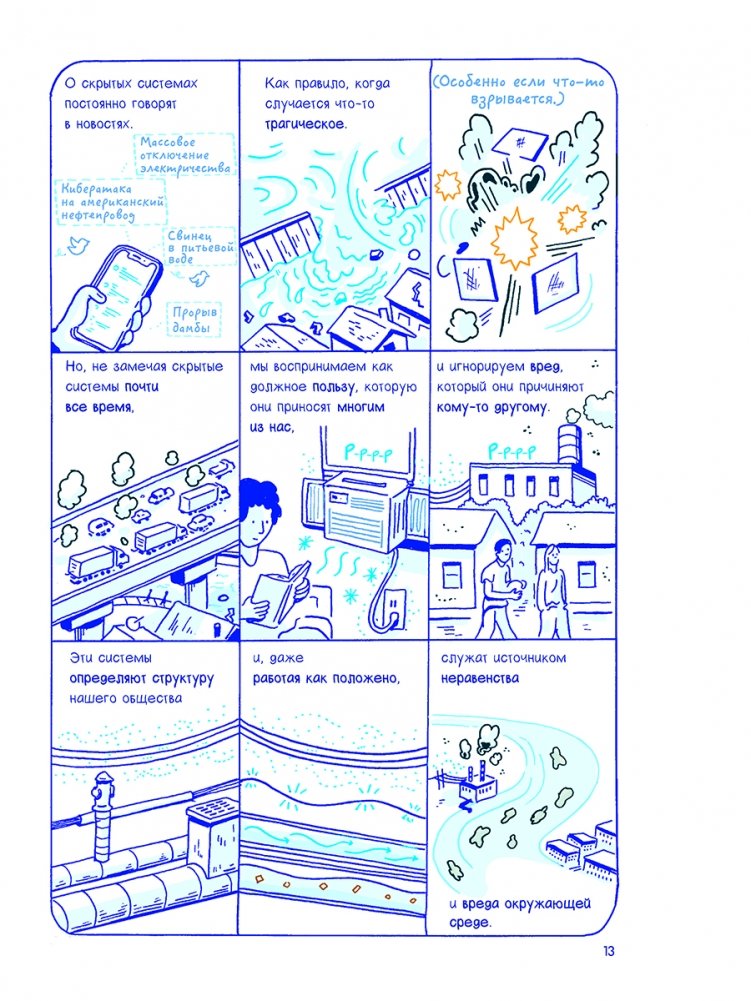 О скрытых системах постоянно говорят в новостях.

Массовое отключение электричества

Кибератака на американский нефтепровод

Свинец в питьевой воде

Прорыв дамбы

Как правило, когда случается что-то трагическое.

(Особенно если что-то взрывается.)

Но, не замечая скрытые системы почти все время,

мы воспринимаем как должное пользу, которую они приносят многим из нас,

Р-р-р-р

и игнорируем вред, который они причиняют кому-то другому.

Р-р-р-р

Эти системы определяют структуру нашего общества

и, даже работая как положено,

служат источником неравенства

и вреда окружающей среде.

13