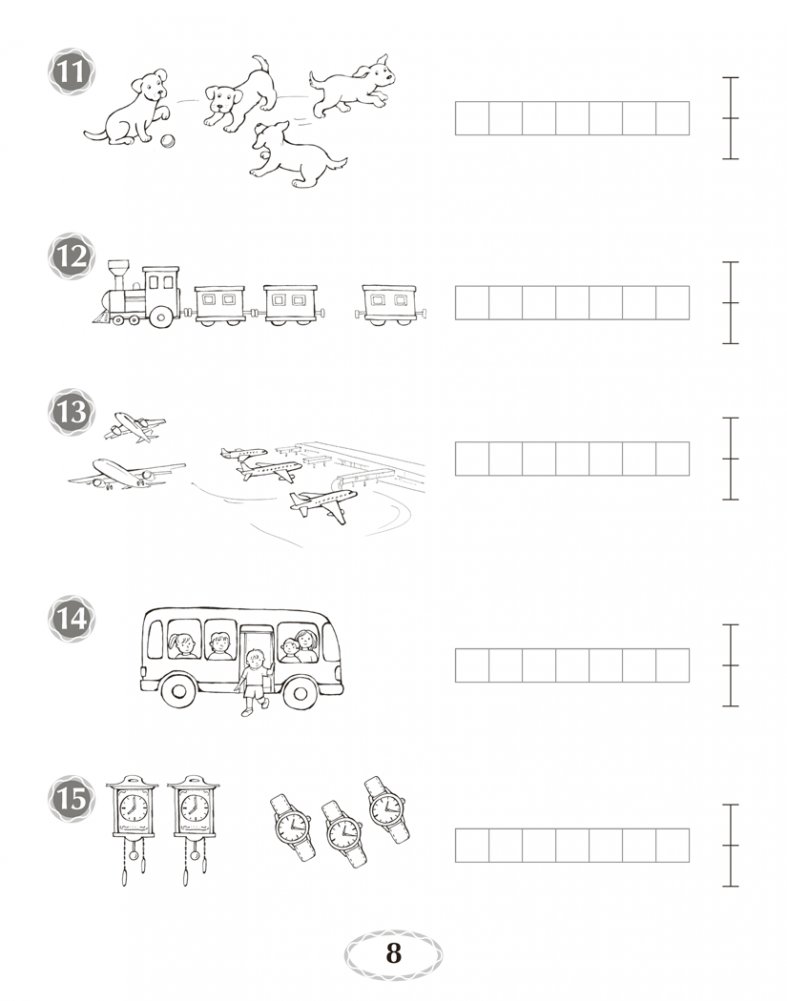 11

12

13

14

15

8