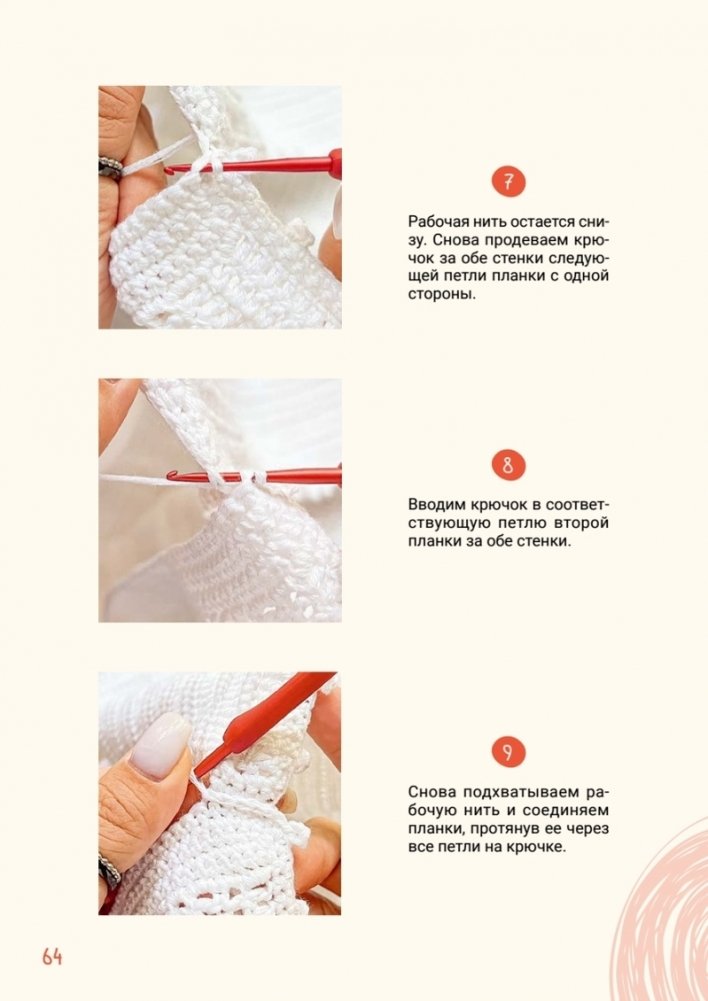 7

Рабочая нить остается снизу. Снова продеваем крючок за обе стенки следующей петли планки с одной стороны.

8

Вводим крючок в соответствующую петлю второй планки за обе стенки.

9

Снова подхватываем рабочую нить и соединяем планки, протянув ее через все петли на крючке.

64