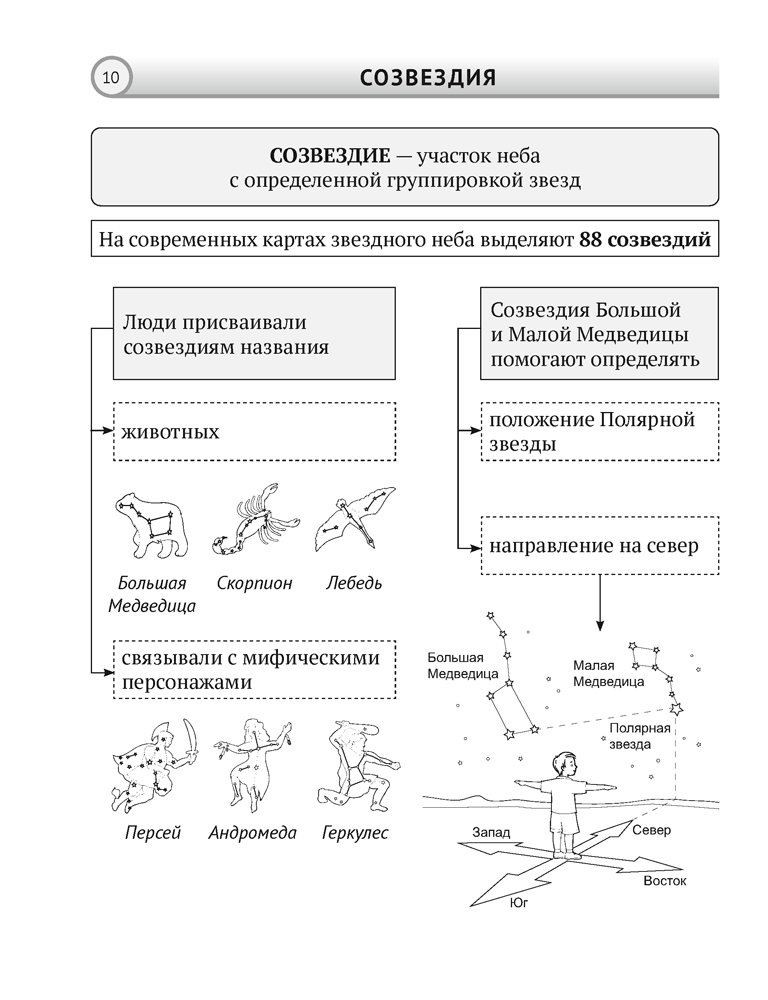 10

СОЗВЕЗДИЯ

СОЗВЕЗДИЕ — участок неба с определенной группировкой звезд

На современных картах звездного неба выделяют 88 созвездий

Люди присваивали созвездиям названия

животных

Большая Медведица

Скорпион

Лебедь

связывали с мифическими персонажами

Персей

Андромеда

Геркулес

Созвездия Большой и Малой Медведицы помогают определять

положение Полярной звезды

направление на север

Большая Медведица

Малая Медведица

Полярная звезда

Запад

Север

Восток

Юг